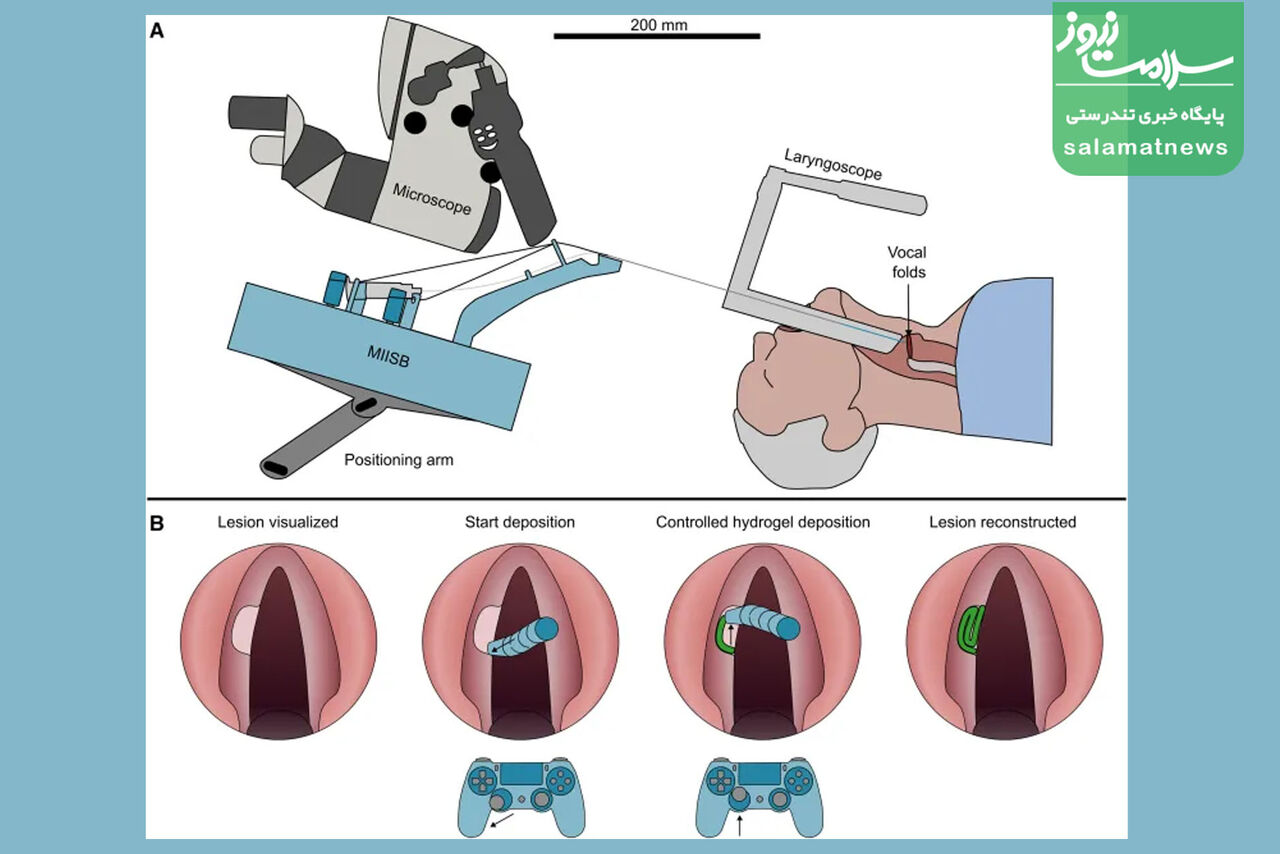 A

200 mm

سلامت نیوز
پایگاه خبری تندرستی
salamatnews

Microscope

Laryngoscope

Vocal folds

MIISB

Positioning arm

B

Lesion visualized

Start deposition

Controlled hydrogel deposition

Lesion reconstructed